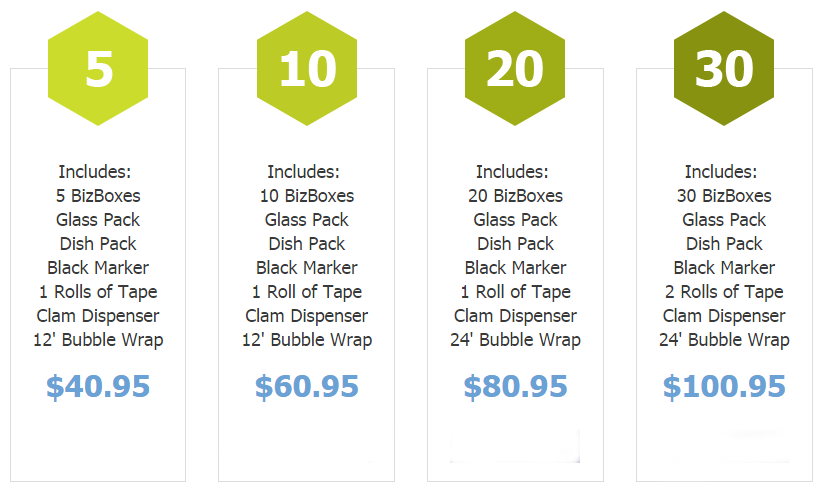 5

Includes:
5 BizBoxes
Glass Pack
Dish Pack
Black Marker
1 Rolls of Tape
Clam Dispenser
12' Bubble Wrap

$40.95

10

Includes:
10 BizBoxes
Glass Pack
Dish Pack
Black Marker
1 Roll of Tape
Clam Dispenser
12' Bubble Wrap

$60.95

20

Includes:
20 BizBoxes
Glass Pack
Dish Pack
Black Marker
1 Roll of Tape
Clam Dispenser
24' Bubble Wrap

$80.95

30

Includes:
30 BizBoxes
Glass Pack
Dish Pack
Black Marker
2 Rolls of Tape
Clam Dispenser
24' Bubble Wrap

$100.95